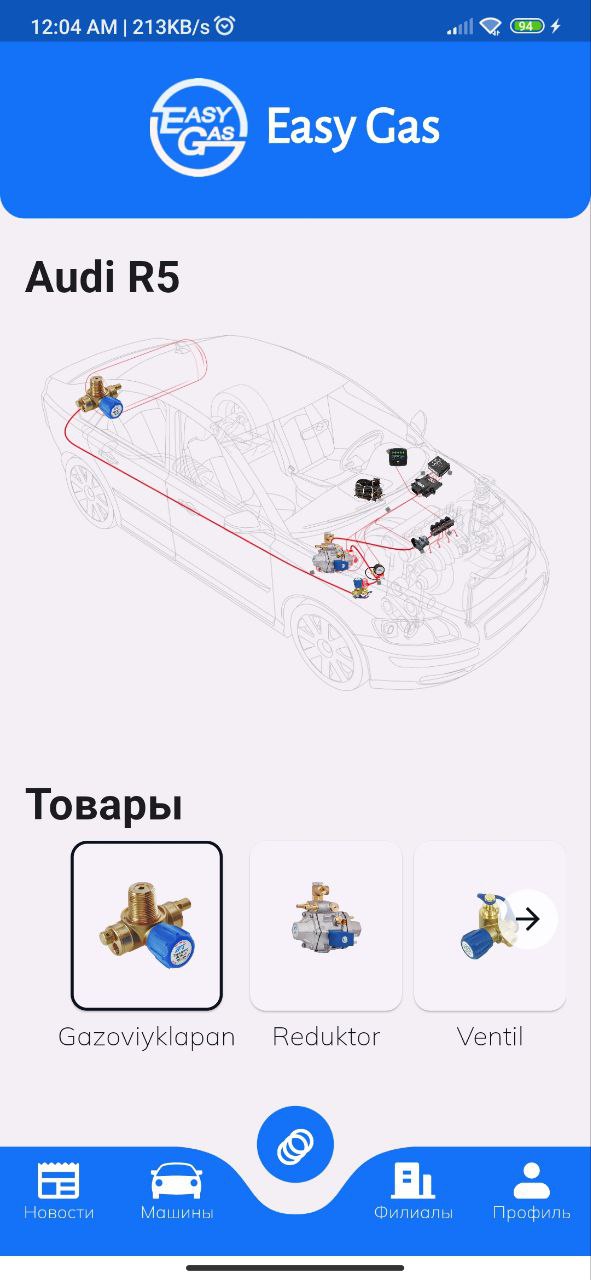 12:04 AM | 213KB/s

94

EASY GAS

Easy Gas

Audi R5

Товары

Gazoviyklapan

Reduktor

Ventil

Новости

Машины

Филиалы

Профиль